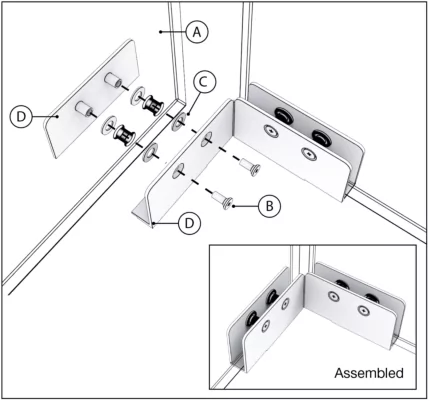 A
C
D
B
D
Assembled